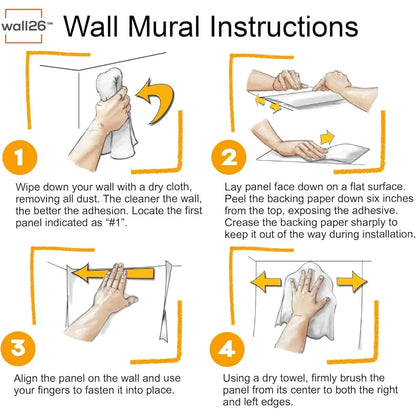 wall26™ Wall Mural Instructions

1

Wipe down your wall with a dry cloth, removing all dust. The cleaner the wall, the better the adhesion. Locate the first panel indicated as "#1".

2

Lay panel face down on a flat surface. Peel the backing paper down six inches from the top, exposing the adhesive. Crease the backing paper sharply to keep it out of the way during installation.

3

Align the panel on the wall and use your fingers to fasten it into place.

4

Using a dry towel, firmly brush the panel from its center to both the right and left edges.