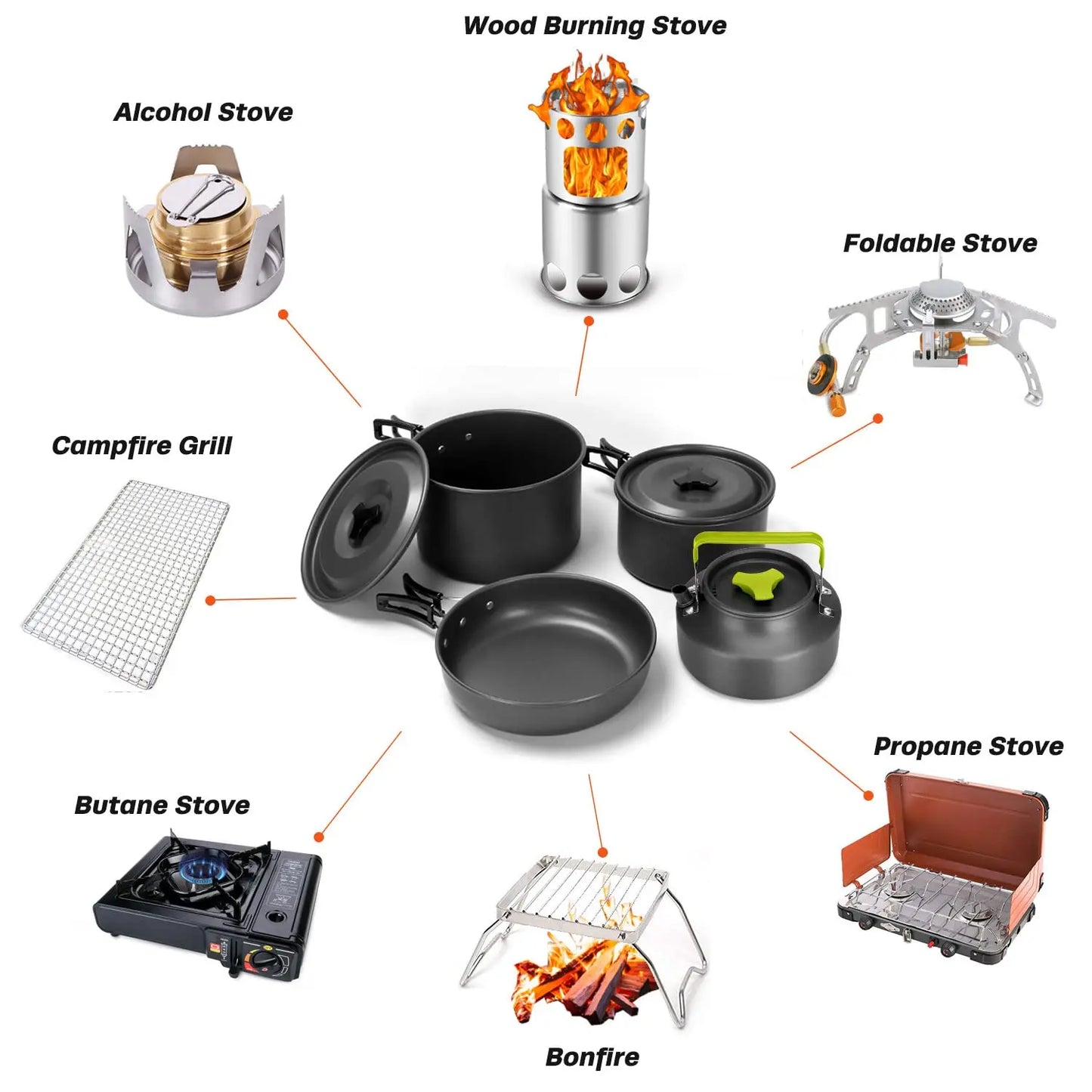 Wood Burning Stove

Alcohol Stove

Foldable Stove

Campfire Grill

Propane Stove

Butane Stove

Bonfire