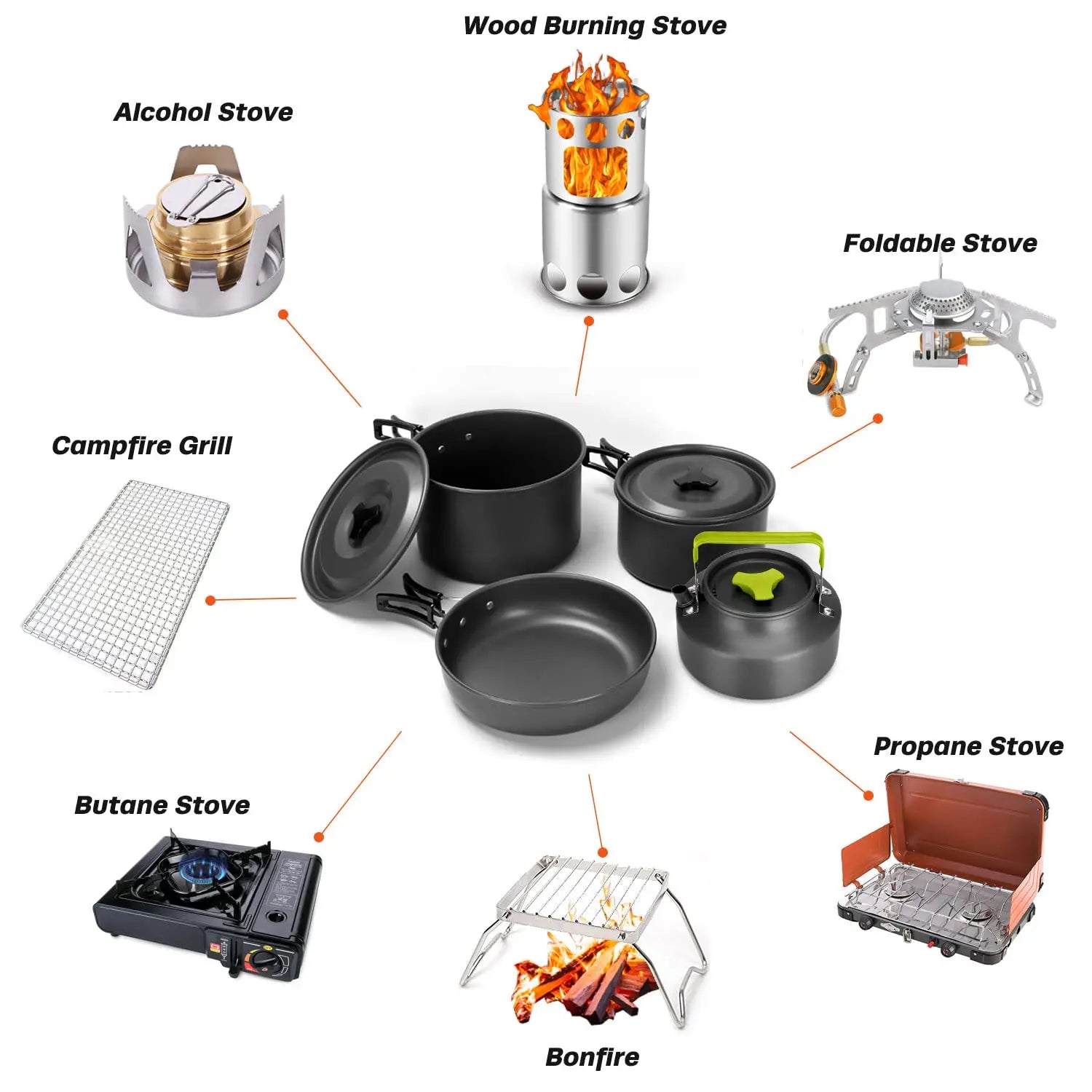 Wood Burning Stove

Alcohol Stove

Foldable Stove

Campfire Grill

Propane Stove

Butane Stove

Bonfire