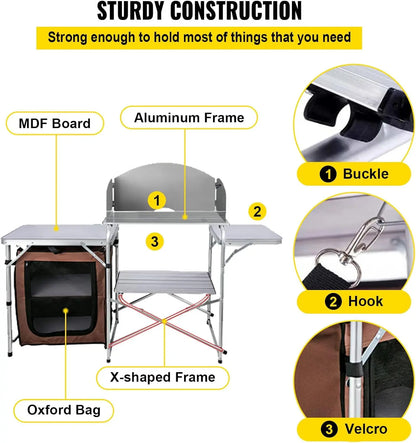 STURDY CONSTRUCTION

Strong enough to hold most of things that you need

MDF Board

Aluminum Frame

1

2

3

X-shaped Frame

Oxford Bag

1 Buckle

2 Hook

3 Velcro