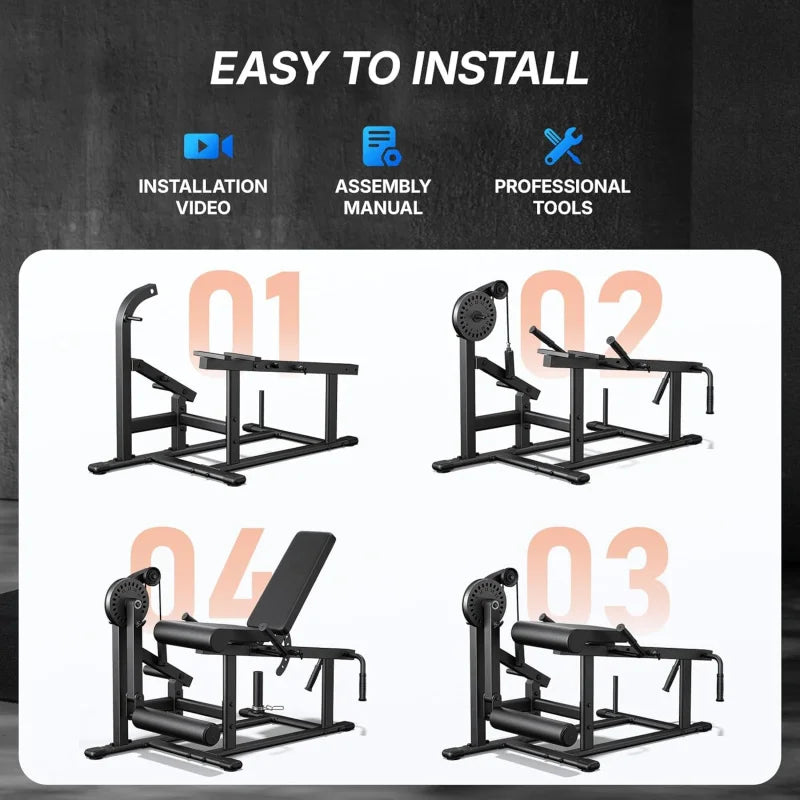 EASY TO INSTALL

INSTALLATION VIDEO

ASSEMBLY MANUAL

PROFESSIONAL TOOLS

01

02

04

03