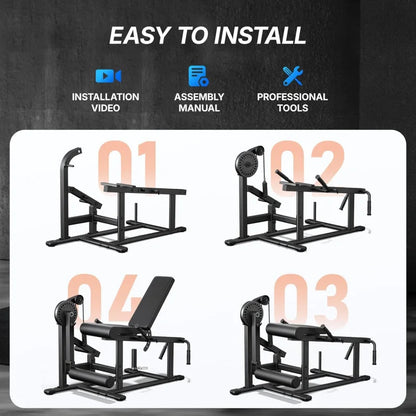 EASY TO INSTALL

INSTALLATION VIDEO

ASSEMBLY MANUAL

PROFESSIONAL TOOLS

01

02

04

03