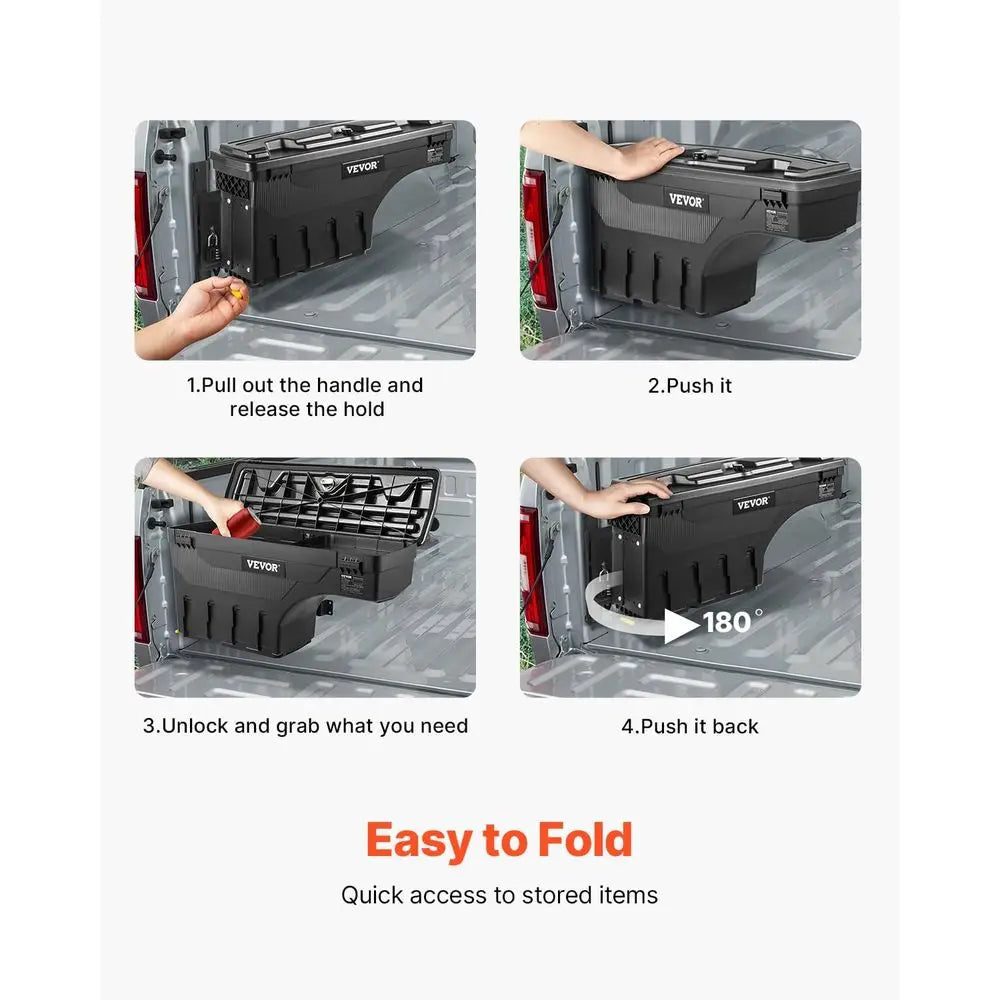 VEVOR

1.Pull out the handle and release the hold

VEVOR

2.Push it

VEVOR

3.Unlock and grab what you need

VEVOR

180°

4.Push it back

Easy to Fold

Quick access to stored items