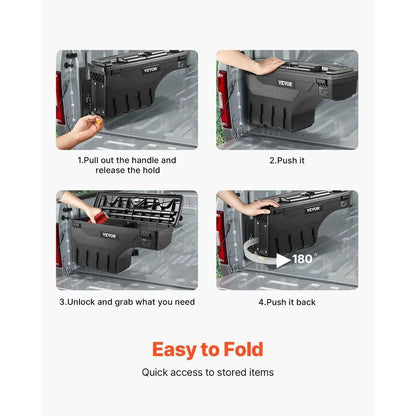 VEVOR

1.Pull out the handle and release the hold

VEVOR

2.Push it

VEVOR

3.Unlock and grab what you need

VEVOR

180°

4.Push it back

Easy to Fold

Quick access to stored items