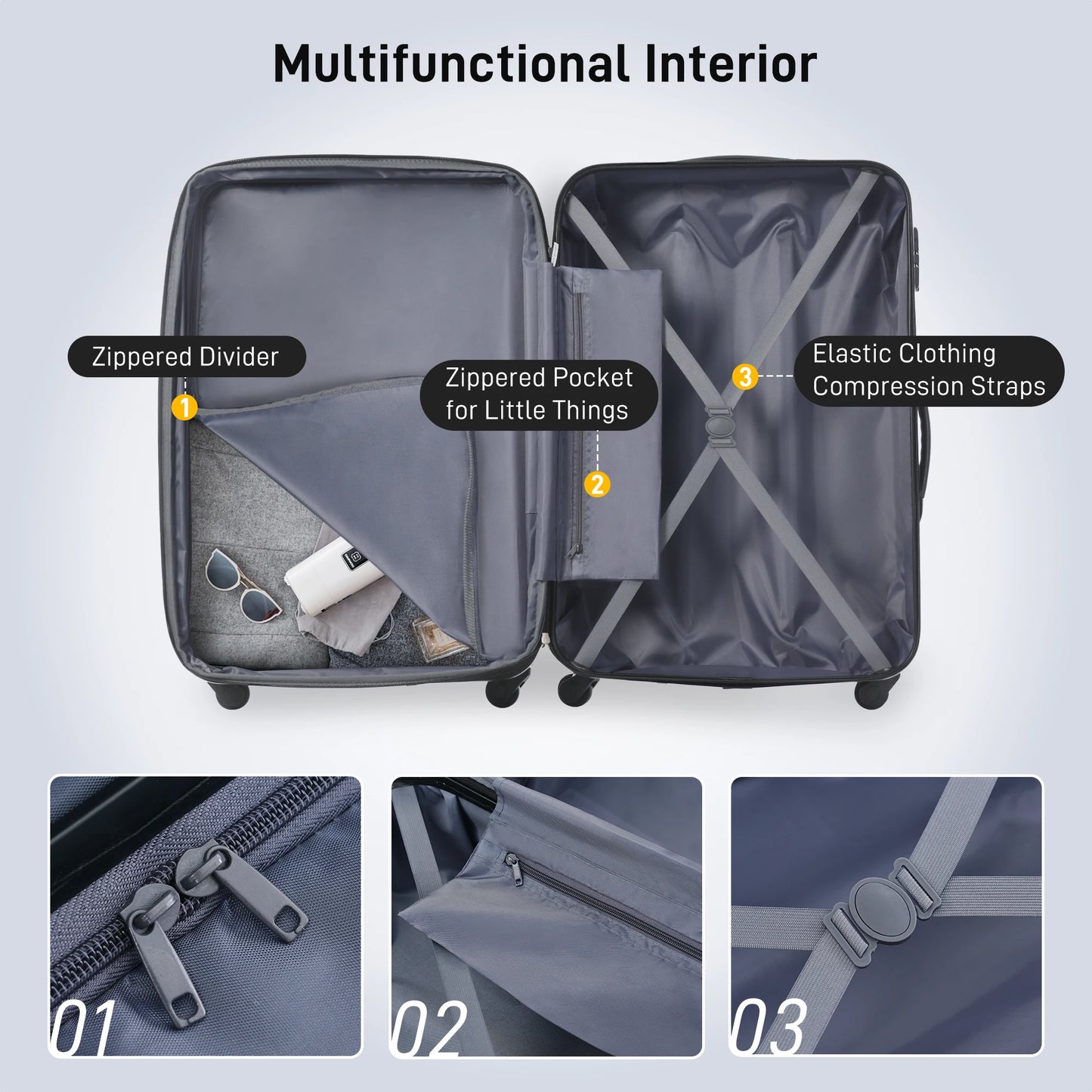 Multifunctional Interior

Zippered Divider
1

Zippered Pocket for Little Things
2

3
Elastic Clothing Compression Straps

01

02

03