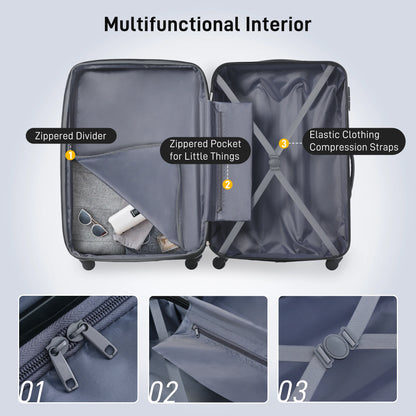 Multifunctional Interior

Zippered Divider

1

Zippered Pocket for Little Things

2

3

Elastic Clothing Compression Straps

01

02

03