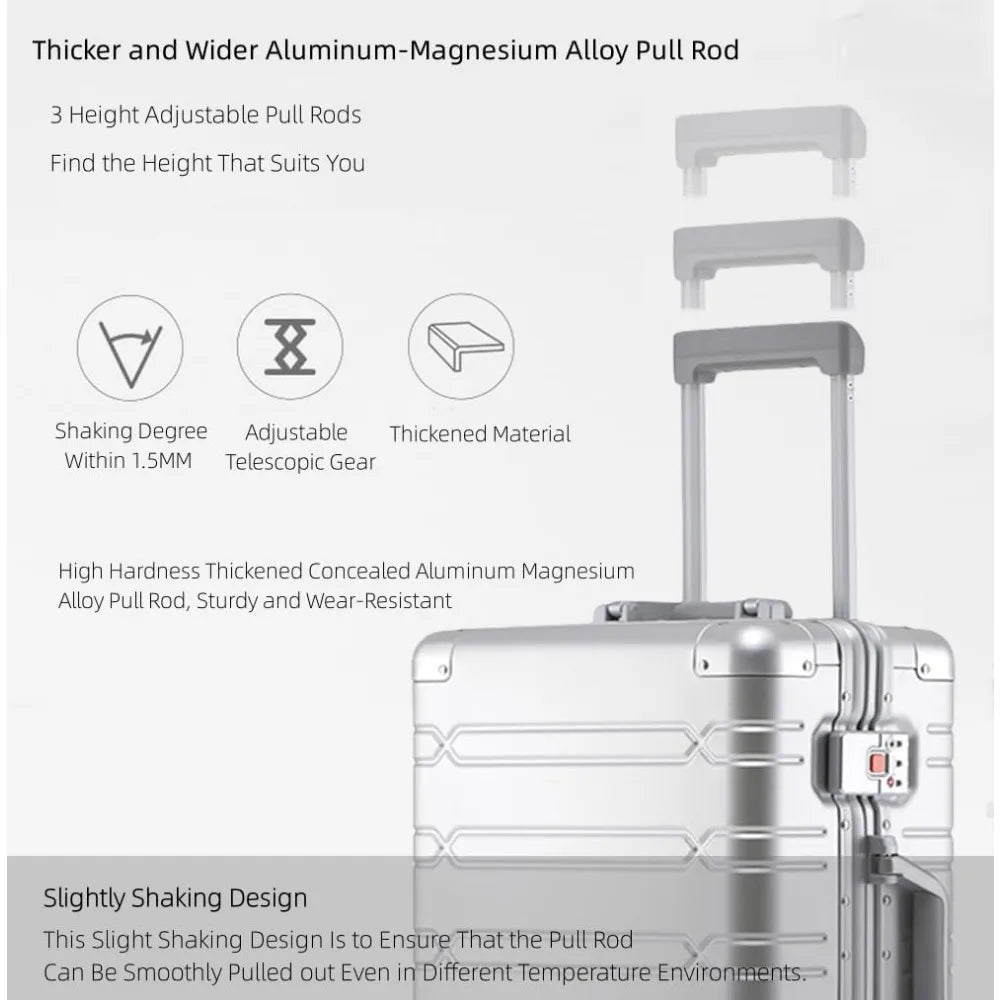 Thicker and Wider Aluminum-Magnesium Alloy Pull Rod

3 Height Adjustable Pull Rods

Find the Height That Suits You

Shaking Degree Within 1.5MM

Adjustable Telescopic Gear

Thickened Material

High Hardness Thickened Concealed Aluminum Magnesium Alloy Pull Rod, Sturdy and Wear-Resistant

Slightly Shaking Design

This Slight Shaking Design Is to Ensure That the Pull Rod Can Be Smoothly Pulled out Even in Different Temperature Environments.