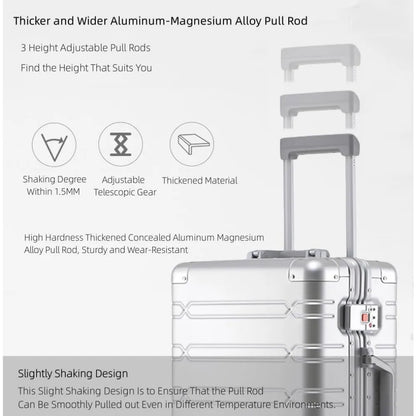 Thicker and Wider Aluminum-Magnesium Alloy Pull Rod

3 Height Adjustable Pull Rods

Find the Height That Suits You

Shaking Degree Within 1.5MM

Adjustable Telescopic Gear

Thickened Material

High Hardness Thickened Concealed Aluminum Magnesium Alloy Pull Rod, Sturdy and Wear-Resistant

Slightly Shaking Design

This Slight Shaking Design Is to Ensure That the Pull Rod Can Be Smoothly Pulled out Even in Different Temperature Environments.