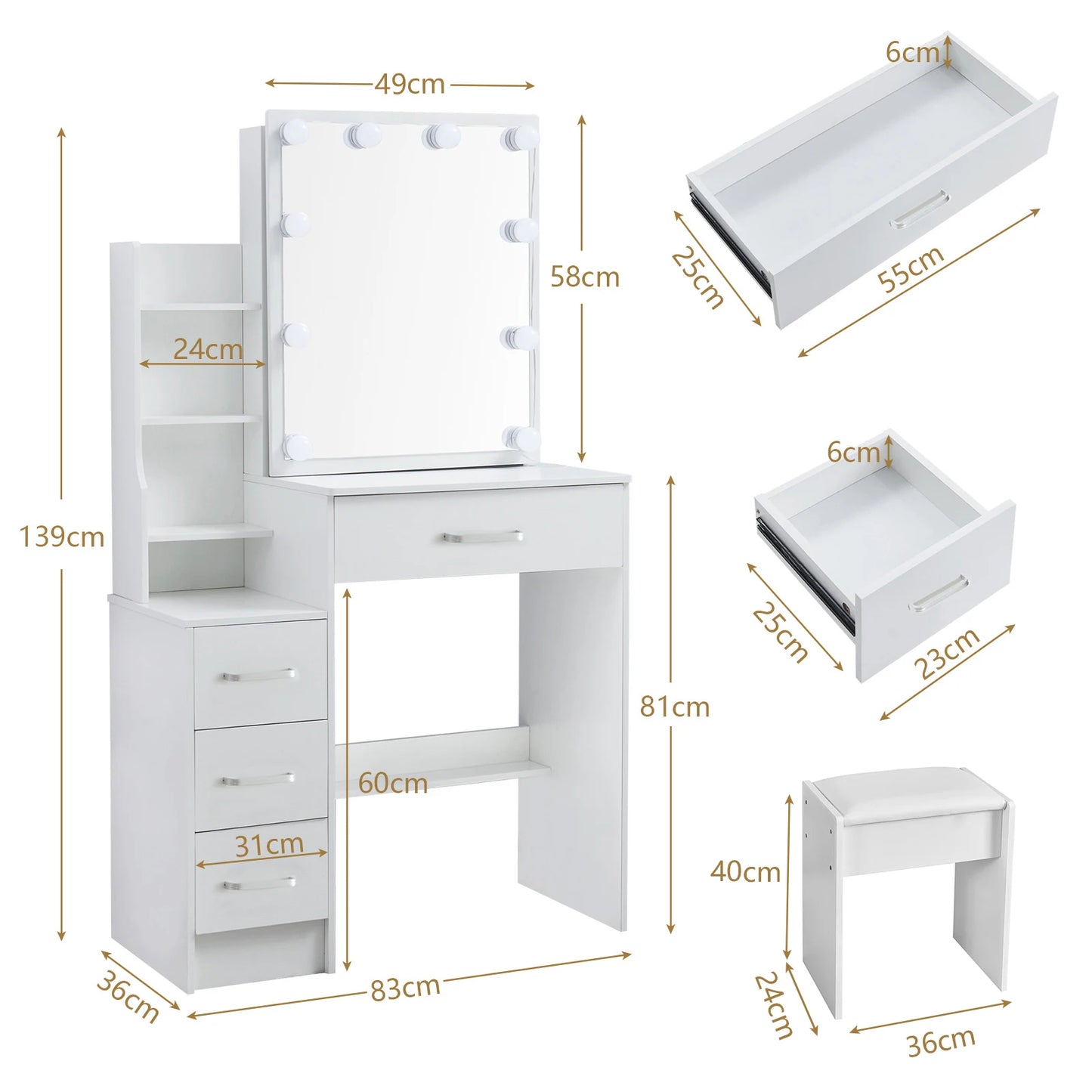 49cm
58cm
24cm
139cm
81cm
60cm
31cm
36cm
83cm
6cm
25cm
55cm
6cm
25cm
23cm
40cm
24cm
36cm