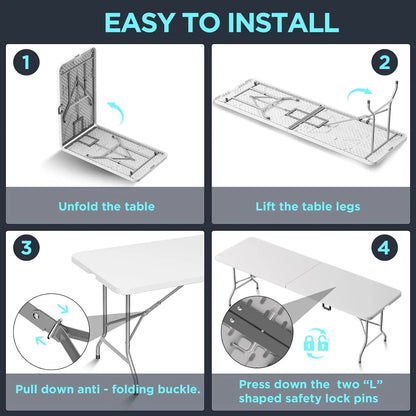 EASY TO INSTALL

1

Unfold the table

2

Lift the table legs

3

Pull down anti - folding buckle.

4

Press down the two “L” shaped safety lock pins