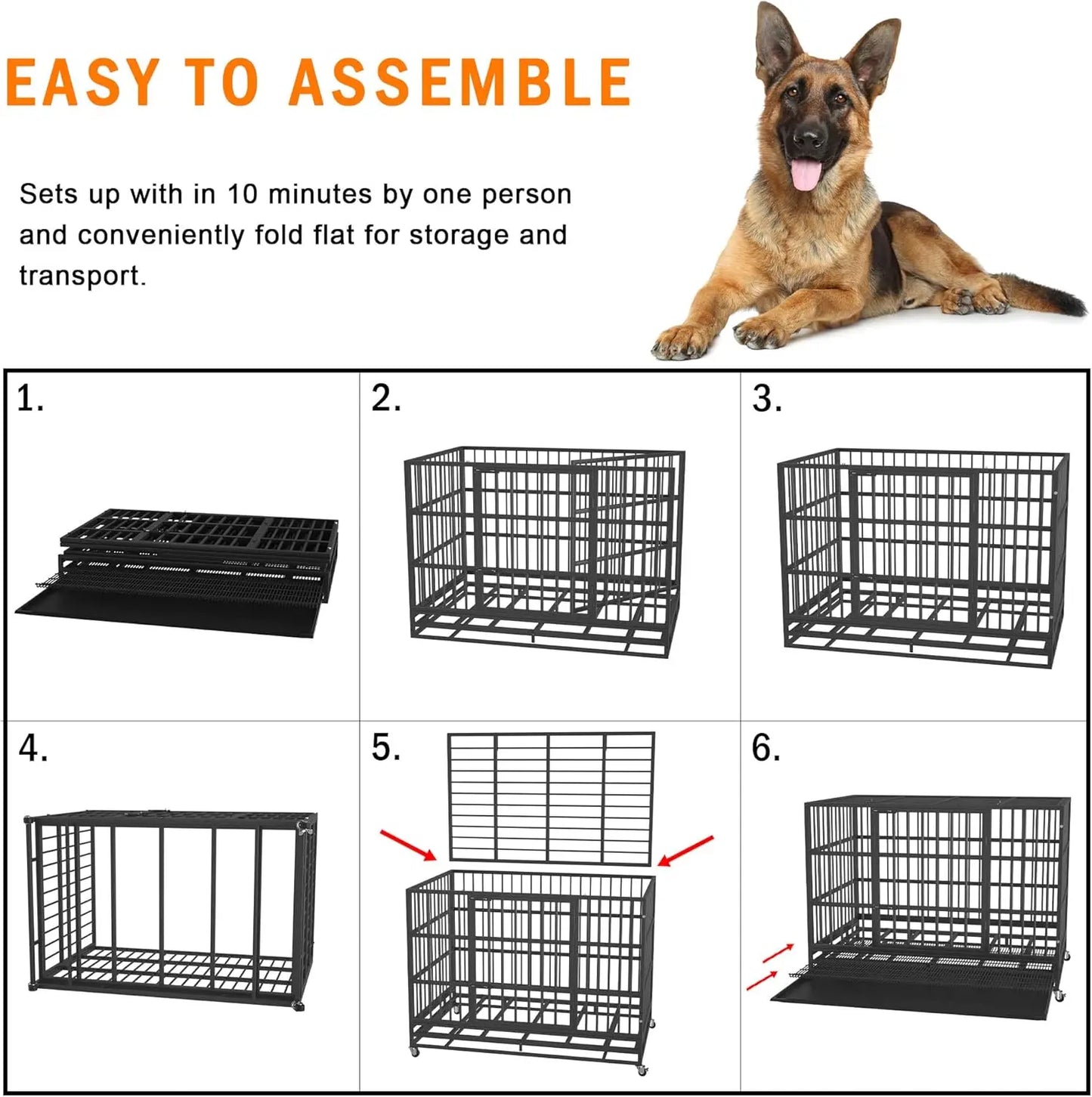 EASY TO ASSEMBLE

Sets up with in 10 minutes by one person and conveniently fold flat for storage and transport.

1.

2.

3.

4.

5.

6.