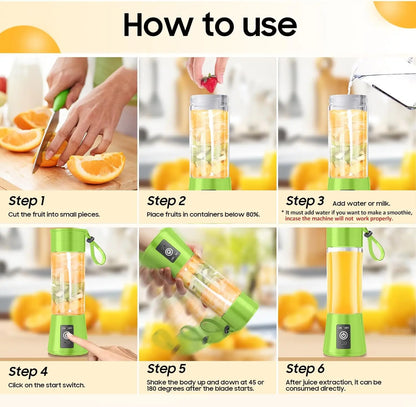 How to use

Step 1
Cut the fruit into small pieces.

Step 2
Place fruits in containers below 80%.

Step 3 Add water or milk.
* It must add water if you want to make a smoothie, incase the machine will not work properly.

Step 4
Click on the start switch.

Step 5
Shake the body up and down at 45 or 180 degrees after the blade starts.

Step 6
After juice extraction, it can be consumed directly.