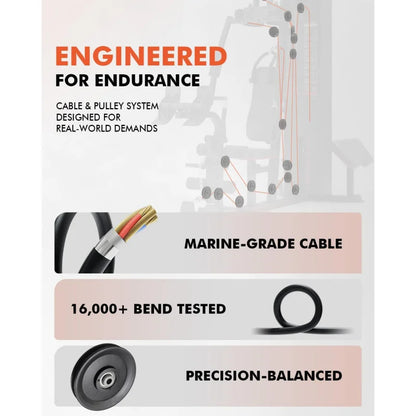 ENGINEERED
FOR ENDURANCE

CABLE & PULLEY SYSTEM DESIGNED FOR REAL-WORLD DEMANDS

MARINE-GRADE CABLE

16,000+ BEND TESTED

PRECISION-BALANCED